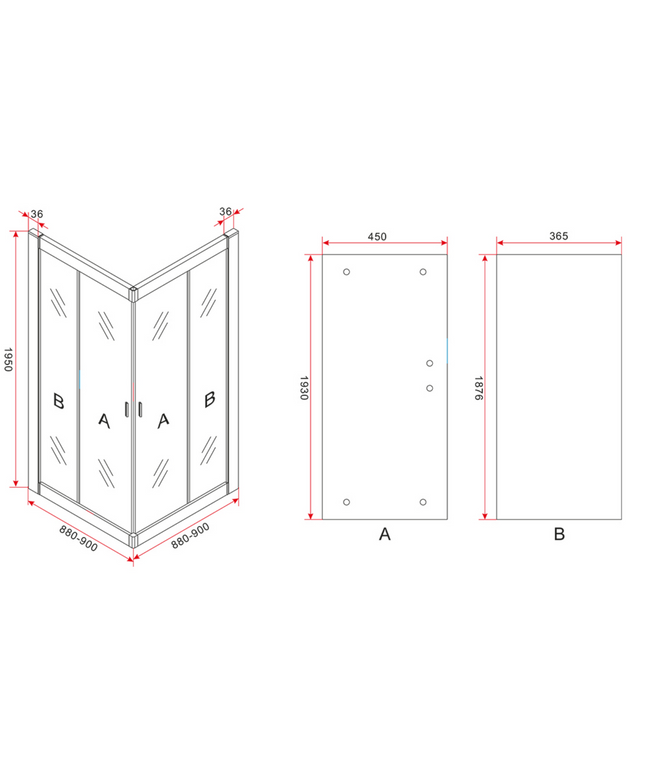 36

36

1950

B

A

A

B

880-900

880-900

450

1930

A

365

1876

B