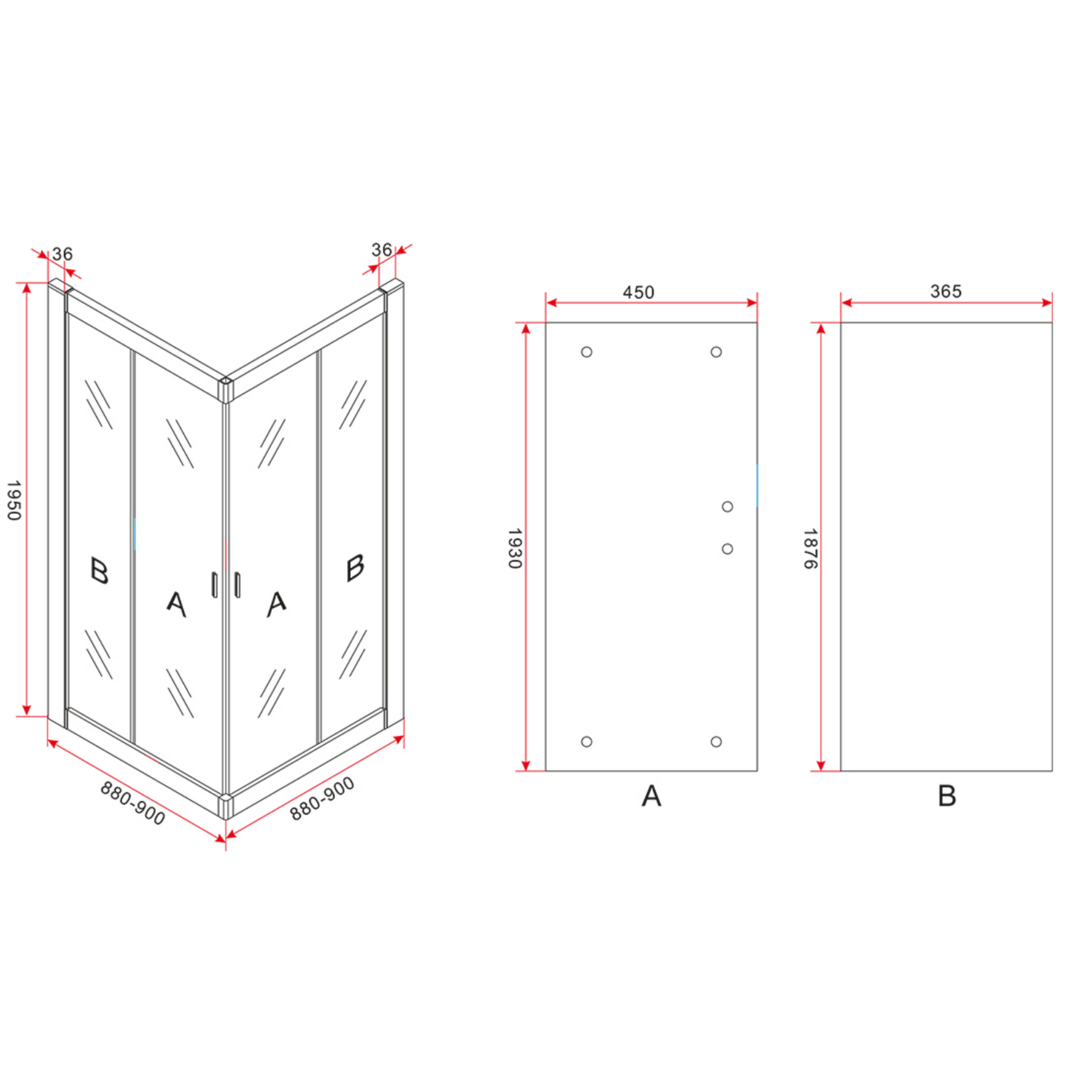 36
36
1950
B
A
A
B
880-900
880-900
450
1930
A
365
1876
B