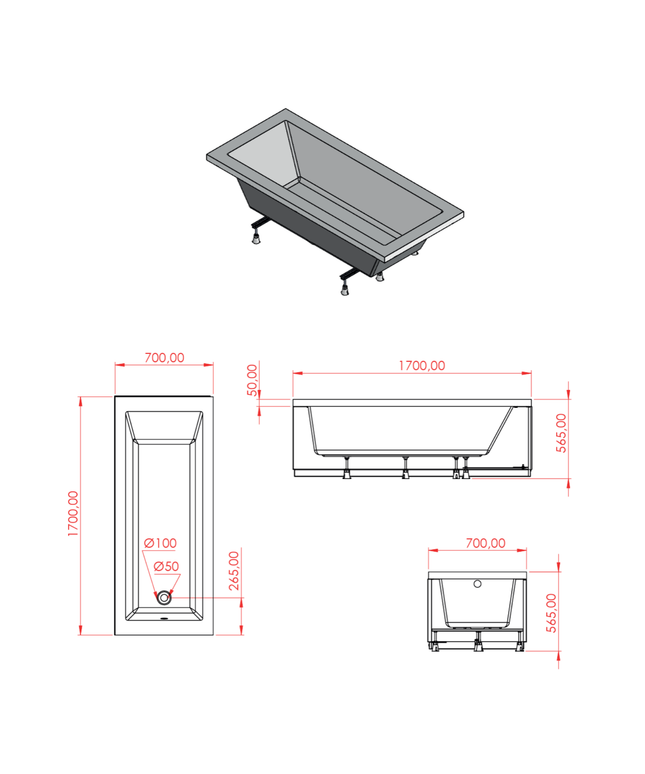 700,00

1700,00

Ø100

Ø50

265,00

50,00

1700,00

565,00

700,00

565,00