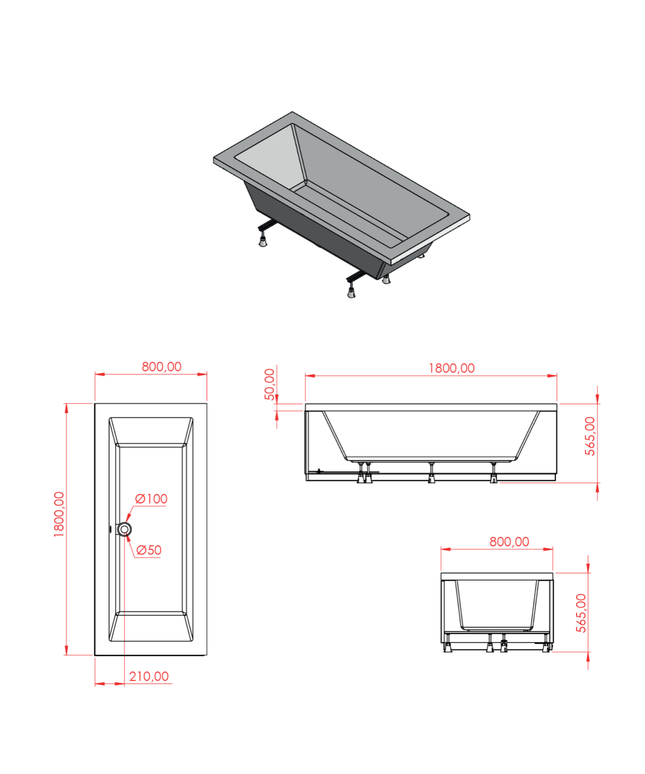 800,00

1800,00

Ø100

Ø50

210,00

50,00

1800,00

565,00

800,00

565,00