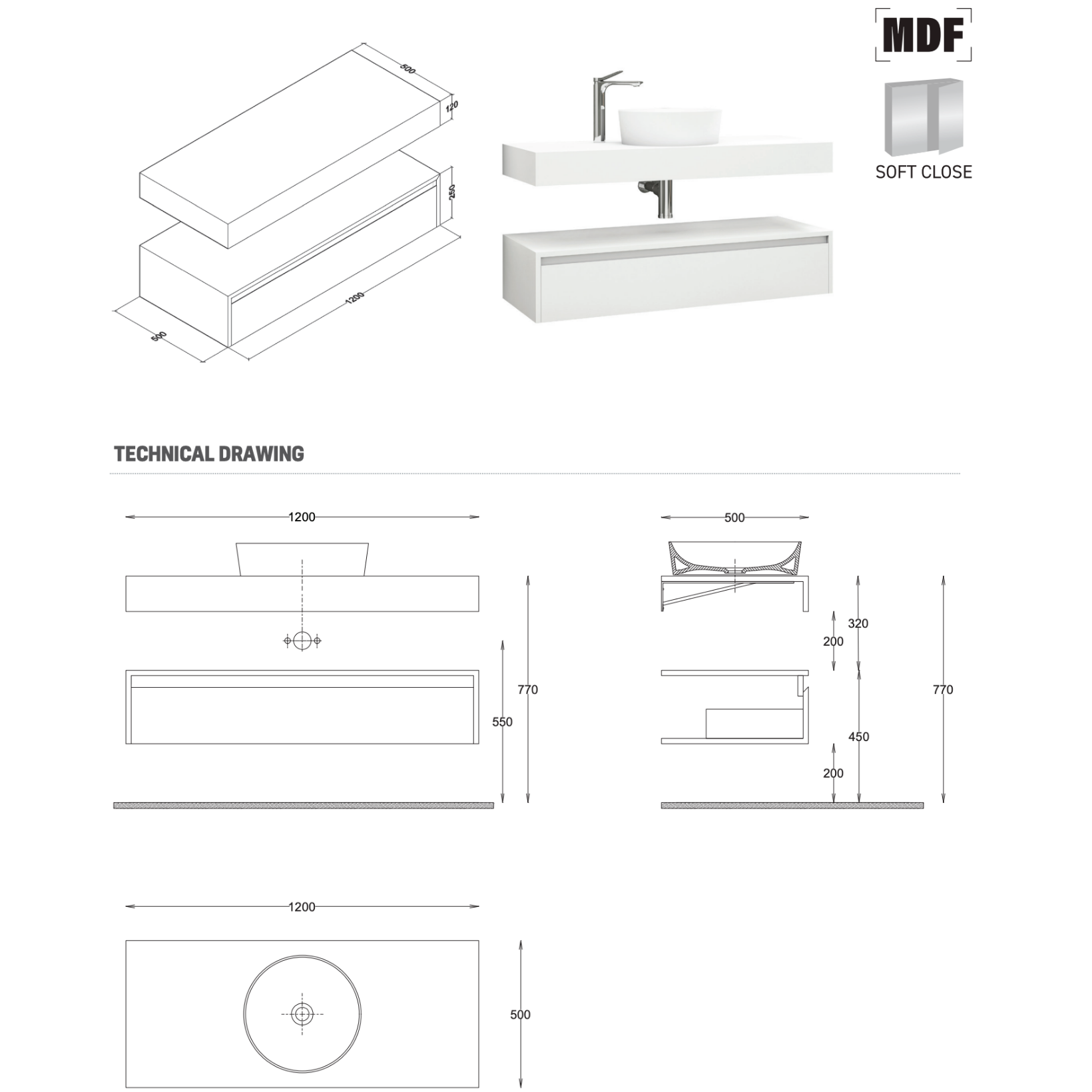 500
120
250
1200
500

MDF

SOFT CLOSE

TECHNICAL DRAWING

1200
770
550

500
320
200
770
450
200

1200
500