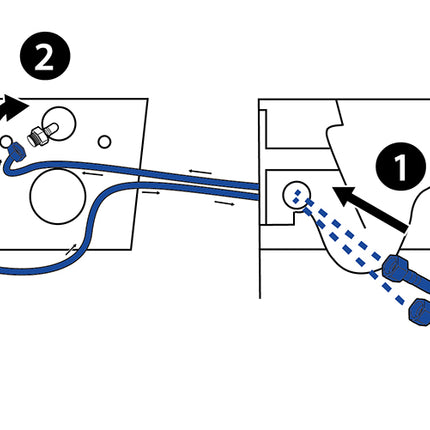 2

1