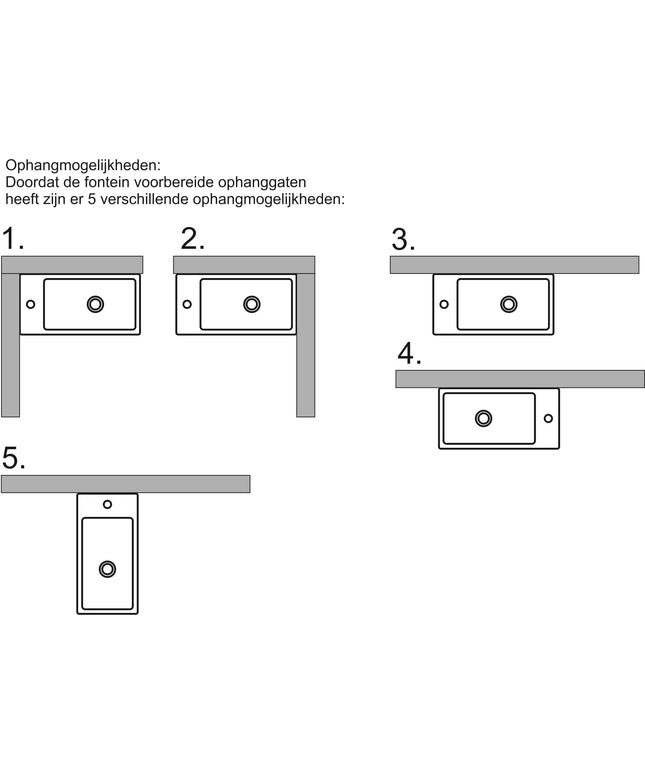 Ophangmogelijkheden:
Doordat de fontein voorbereide ophanggaten heeft zijn er 5 verschillende ophangmogelijkheden:

1.

2.

3.

4.

5.