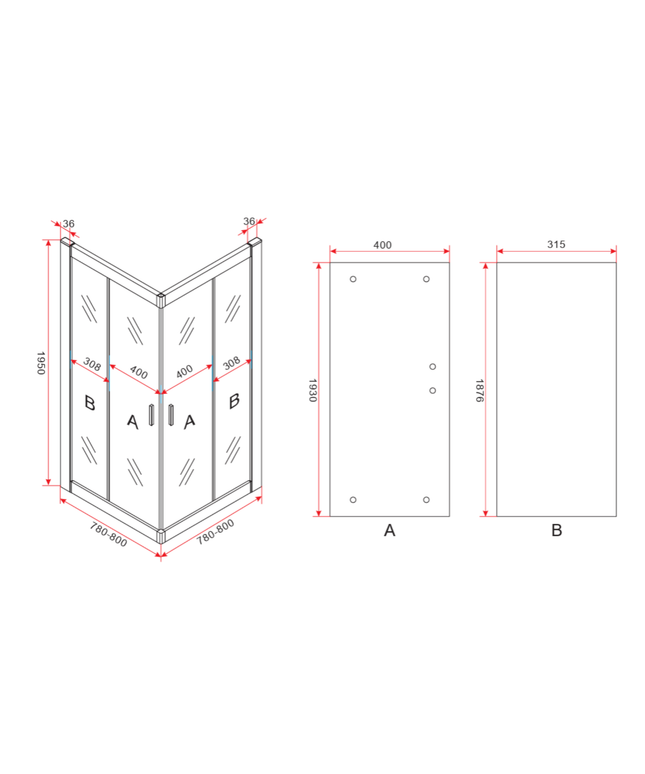 36
36
1950
308
400
400
308
B
A
A
B
780-800
780-800
400
1930
A
315
1876
B