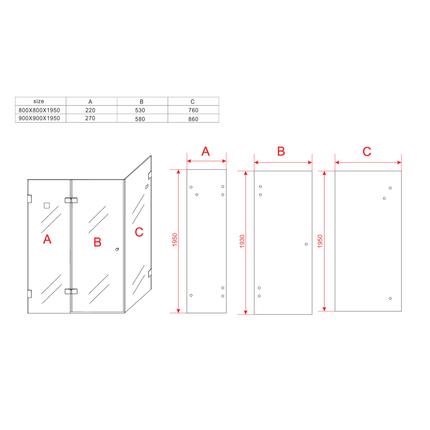 | size | A | B | C |
|---|---|---|---|
| 800X800X1950 | 220 | 530 | 760 |
| 900X900X1950 | 270 | 580 | 860 |

A B C

A B C

1950

1930

1950