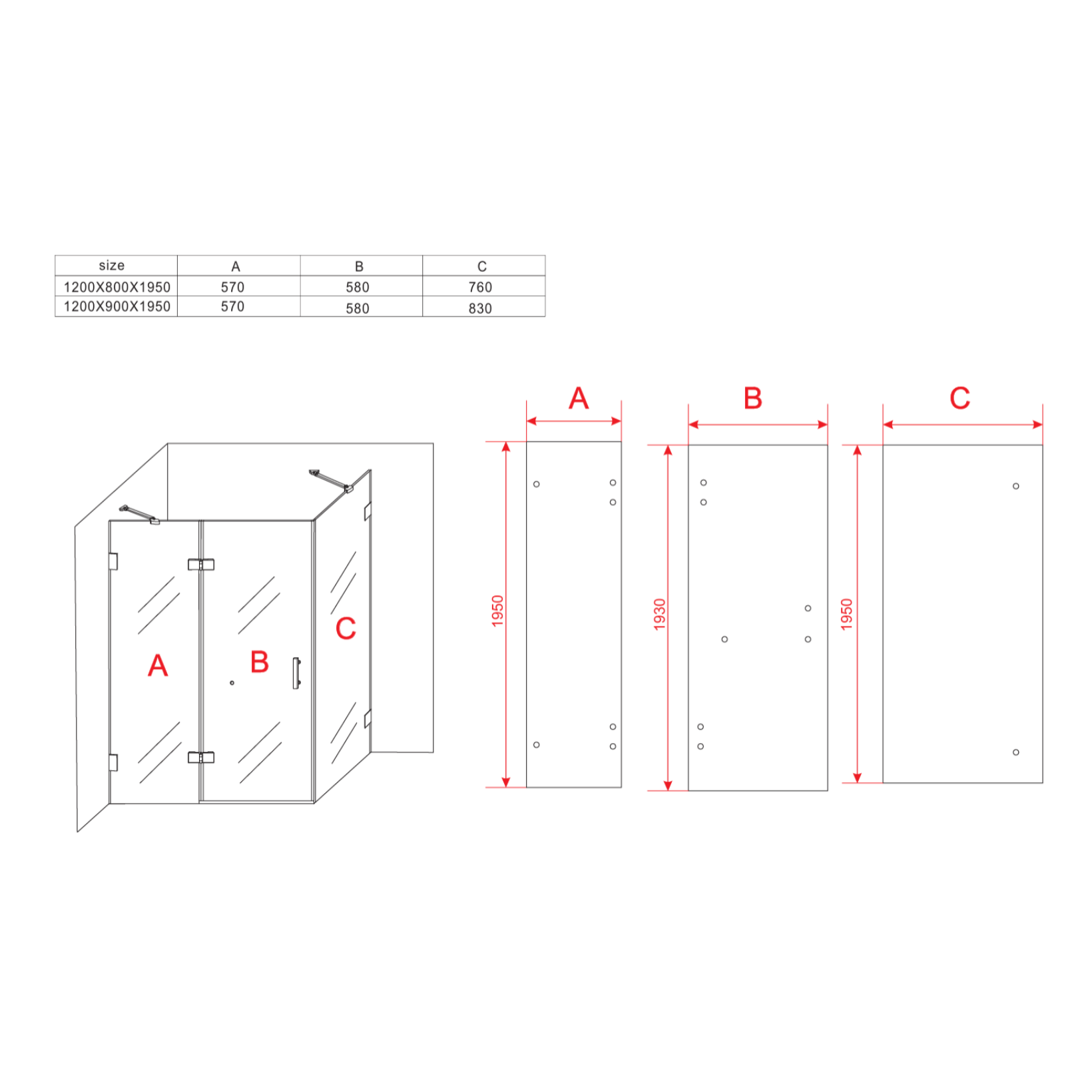 | size | A | B | C |
|---|---|---|---|
| 1200X800X1950 | 570 | 580 | 760 |
| 1200X900X1950 | 570 | 580 | 830 |

A B C

A B C

1950

1930

1950