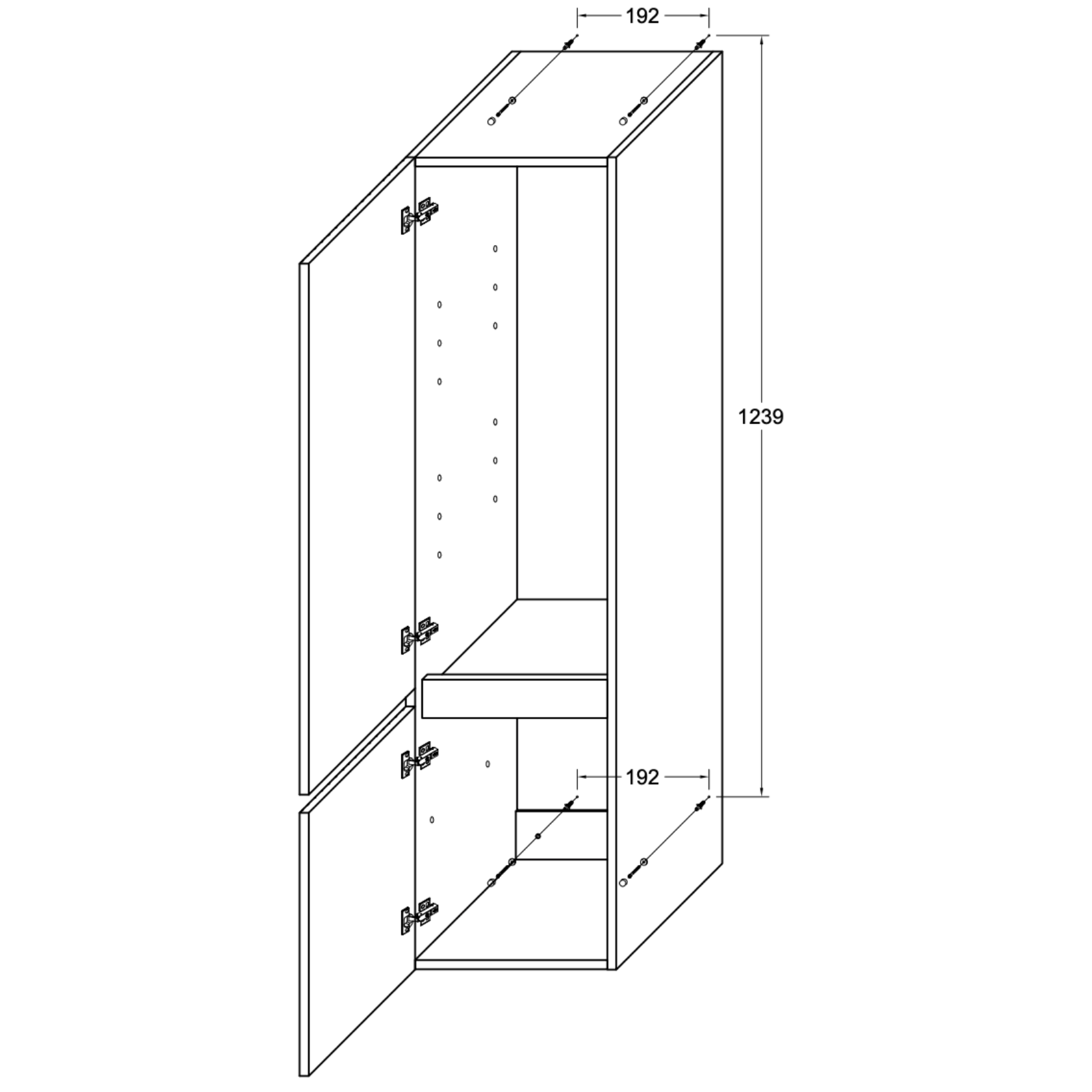 192

1239

192