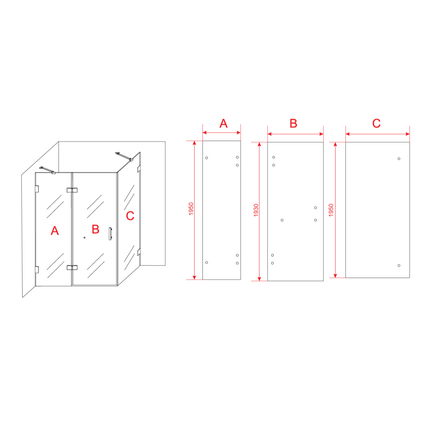 A
B
C
A
B
C
1950
1930
1950