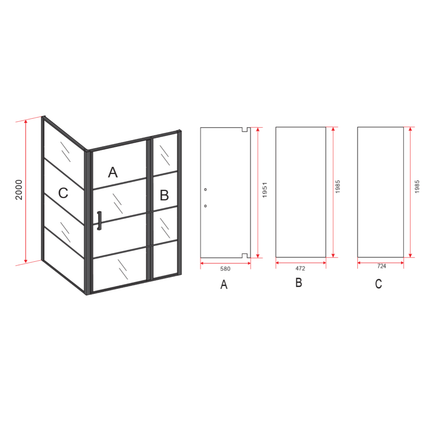 2000
C
A
B
1951
580
A
1985
472
B
1985
724
C