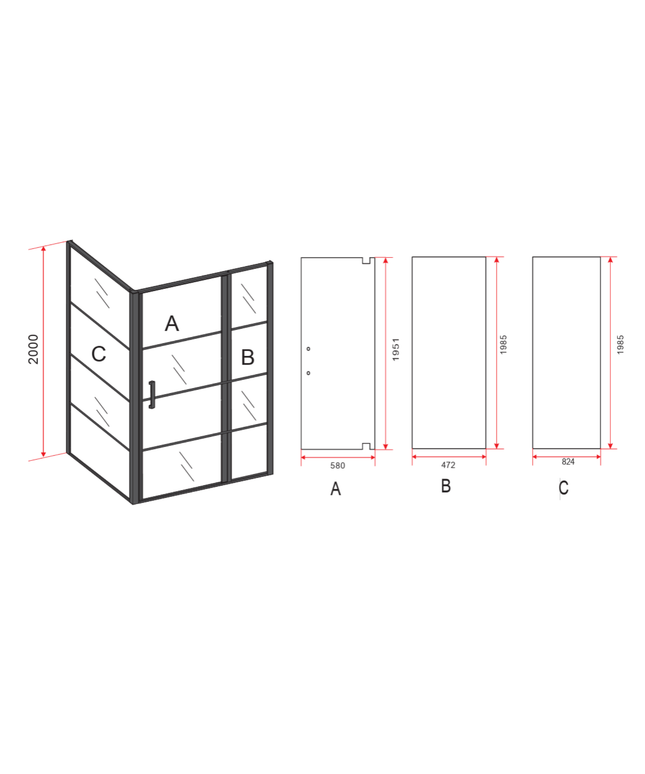 2000

C

A

B

1951

580

A

1985

472

B

1985

824

C