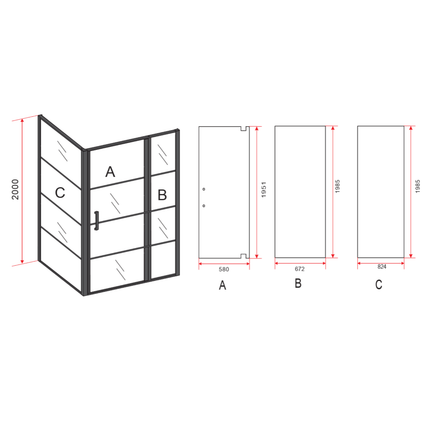 2000

C

A

B

1951

580

A

1985

672

B

1985

824

C