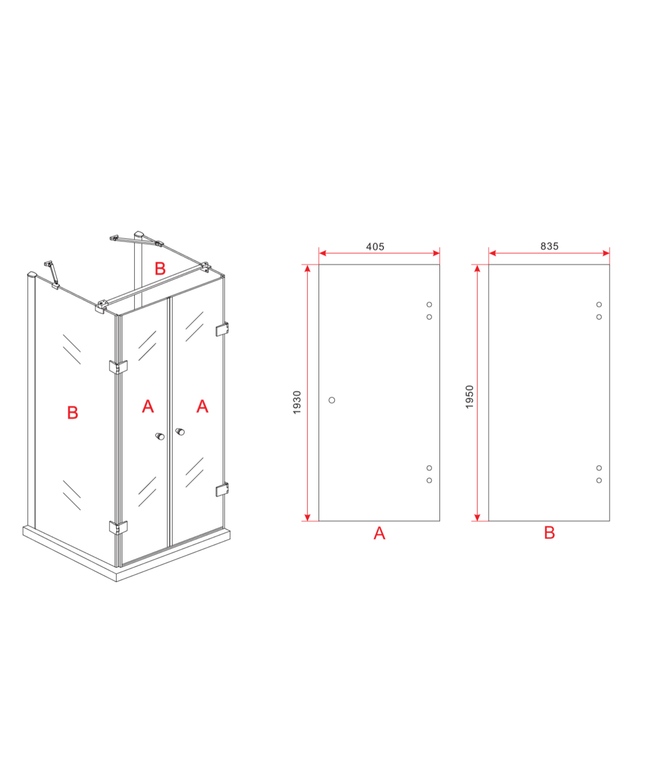 B

B

A

A

405

1930

A

835

1950

B