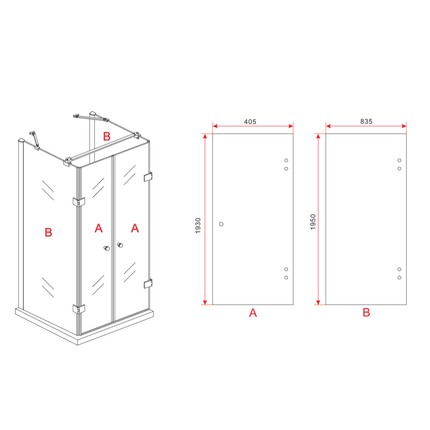 B

B

A

A

405

1930

A

835

1950

B