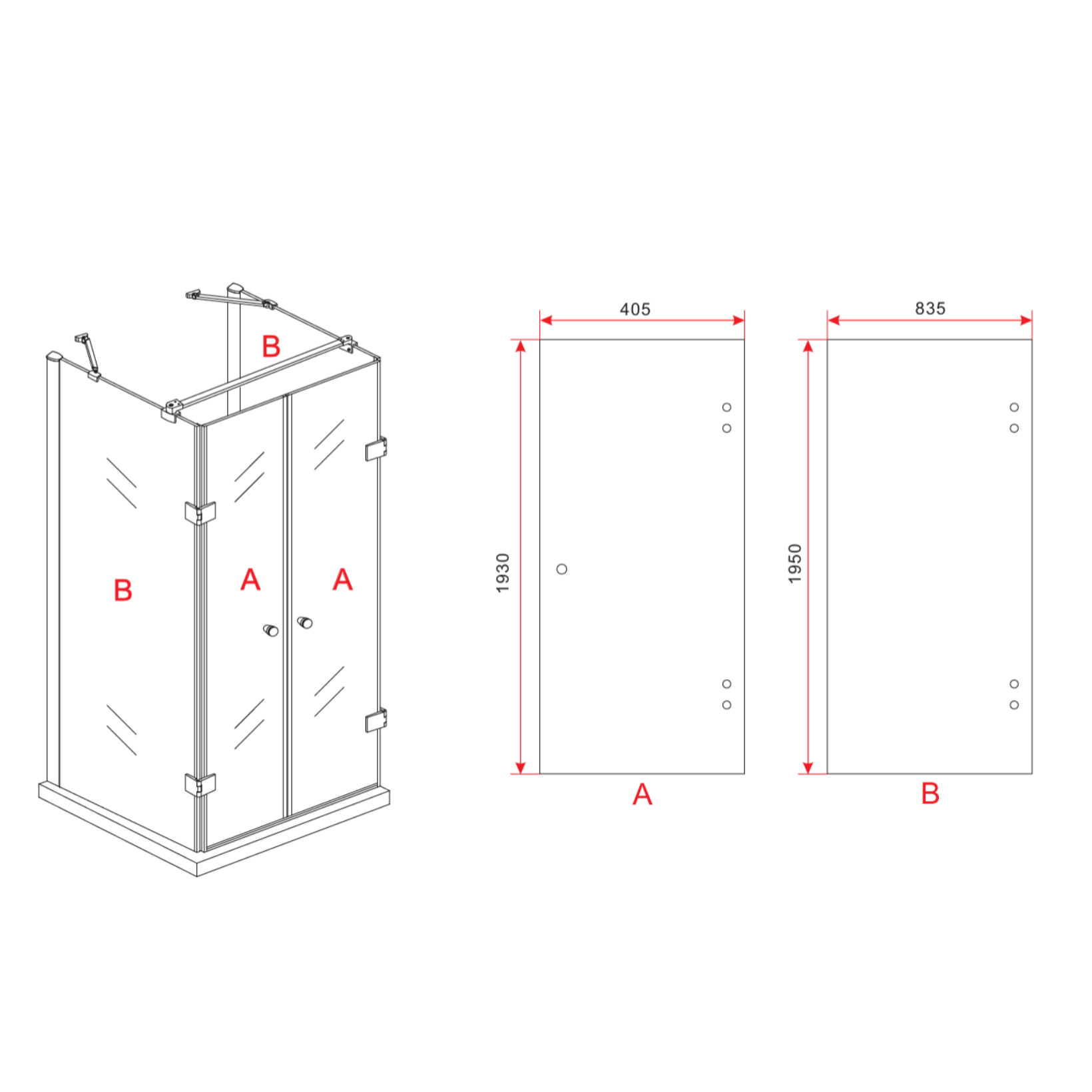 B

B

A

A

405

1930

A

835

1950

B